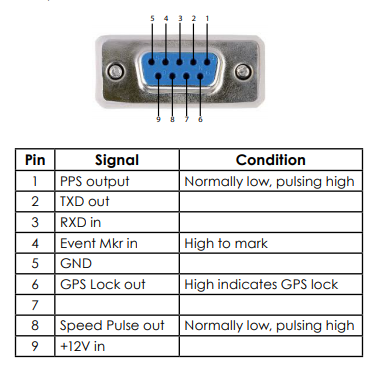 5 4 3 2 1

9 8 7 6

| Pin | Signal | Condition |
|---|---|---|
| 1 | PPS output | Normally low, pulsing high |
| 2 | TXD out | |
| 3 | RXD in | |
| 4 | Event Mkr in | High to mark |
| 5 | GND | |
| 6 | GPS Lock out | High indicates GPS lock |
| 7 | | |
| 8 | Speed Pulse out | Normally low, pulsing high |
| 9 | +12V in | |